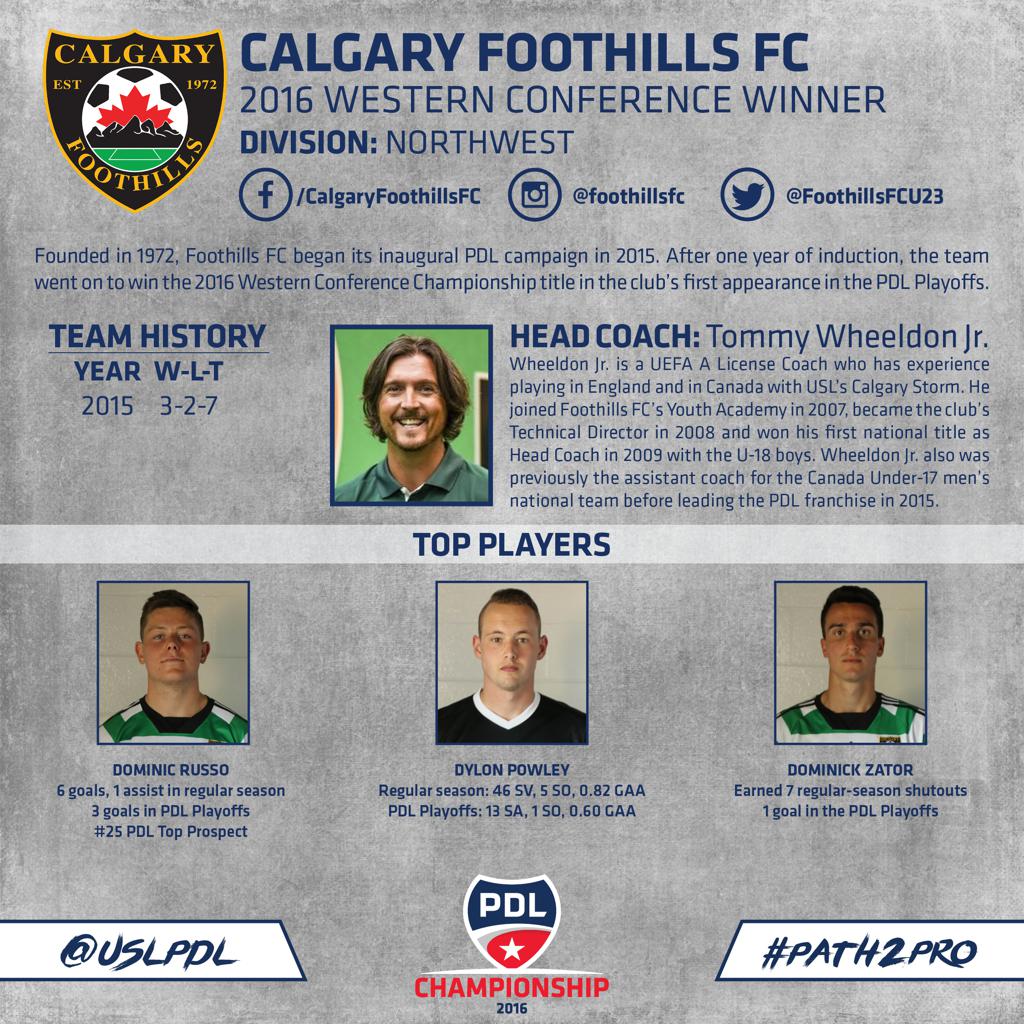 CALGARY
EST 1972
FOOTHILLS

CALGARY FOOTHILLS FC
2016 WESTERN CONFERENCE WINNER
DIVISION: NORTHWEST

/CalgaryFoothillsFC @foothillsfc @FoothillsFCU23

Founded in 1972, Foothills FC began its inaugural PDL campaign in 2015. After one year of induction, the team went on to win the 2016 Western Conference Championship title in the club's first appearance in the PDL Playoffs.

TEAM HISTORY

| YEAR | W-L-T |
|---|---|
| 2015 | 3-2-7 |

HEAD COACH: Tommy Wheeldon Jr.
Wheeldon Jr. is a UEFA A License Coach who has experience playing in England and in Canada with USL's Calgary Storm. He joined Foothills FC's Youth Academy in 2007, became the club's Technical Director in 2008 and won his first national title as Head Coach in 2009 with the U-18 boys. Wheeldon Jr. also was previously the assistant coach for the Canada Under-17 men's national team before leading the PDL franchise in 2015.

TOP PLAYERS

DOMINIC RUSSO
6 goals, 1 assist in regular season
3 goals in PDL Playoffs
#25 PDL Top Prospect

DYLON POWLEY
Regular season: 46 SV, 5 SO, 0.82 GAA
PDL Playoffs: 13 SA, 1 SO, 0.60 GAA

DOMINICK ZATOR
Earned 7 regular-season shutouts
1 goal in the PDL Playoffs

@USLPDL

PDL
CHAMPIONSHIP
2016

#PATH2PRO