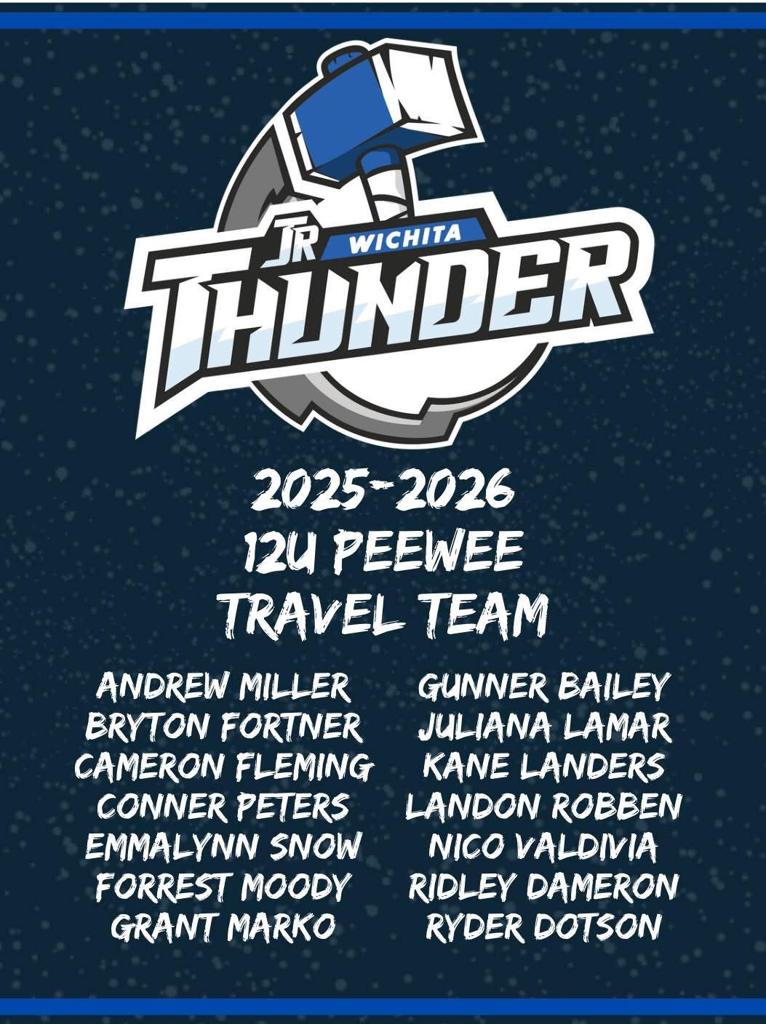 JR WICHITA THUNDER

2025-2026
12U PEEWEE
TRAVEL TEAM

ANDREW MILLER
BRYTON FORTNER
CAMERON FLEMING
CONNER PETERS
EMMALYNN SNOW
FORREST MOODY
GRANT MARKO

GUNNER BAILEY
JULIANA LAMAR
KANE LANDERS
LANDON ROBBEN
NICO VALDIVIA
RIDLEY DAMERON
RYDER DOTSON